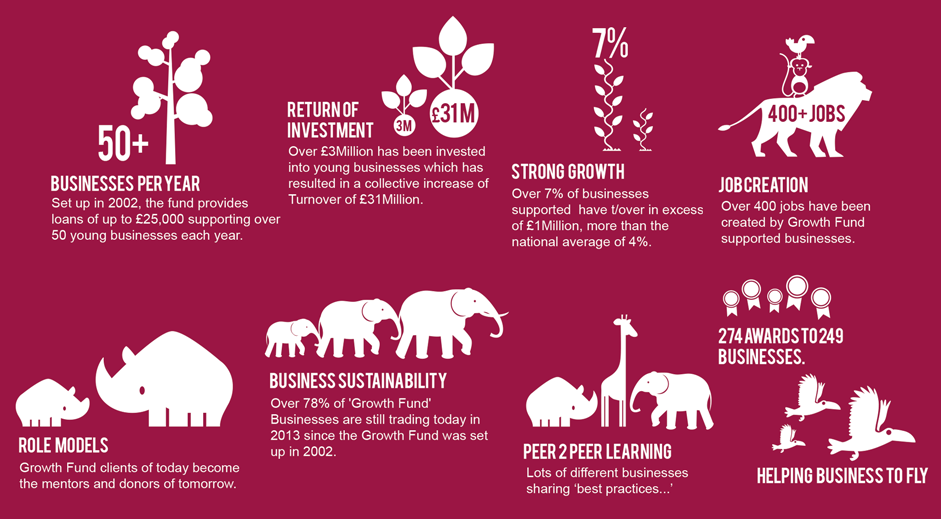 50+

BUSINESSES PER YEAR

Set up in 2002, the fund provides loans of up to £25,000 supporting over 50 young businesses each year.

RETURN OF INVESTMENT

3M

£31M

Over £3Million has been invested into young businesses which has resulted in a collective increase of Turnover of £31Million.

7%

STRONG GROWTH

Over 7% of businesses supported have t/over in excess of £1Million, more than the national average of 4%.

400+ JOBS

JOB CREATION

Over 400 jobs have been created by Growth Fund supported businesses.

ROLE MODELS

Growth Fund clients of today become the mentors and donors of tomorrow.

BUSINESS SUSTAINABILITY

Over 78% of 'Growth Fund' Businesses are still trading today in 2013 since the Growth Fund was set up in 2002.

PEER 2 PEER LEARNING

Lots of different businesses sharing 'best practices...'

274 AWARDS TO 249 BUSINESSES.

HELPING BUSINESS TO FLY