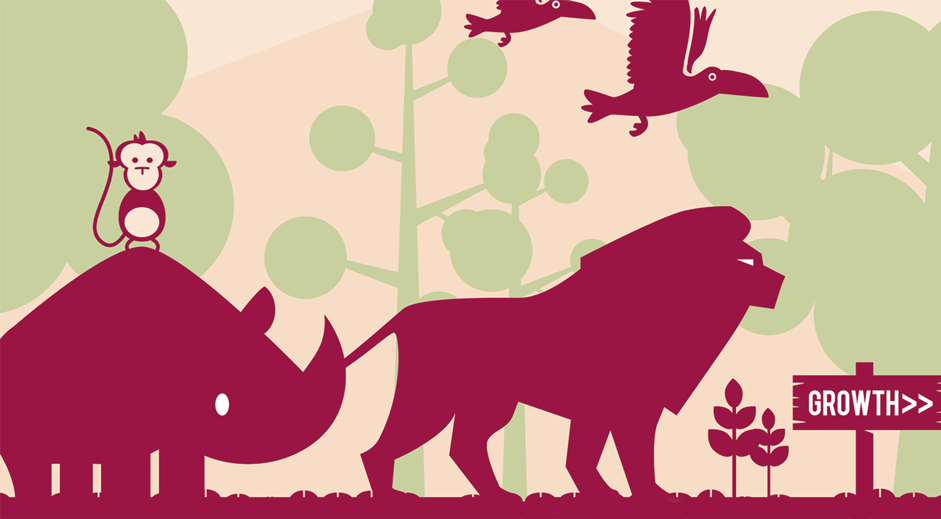 GROWTH>>