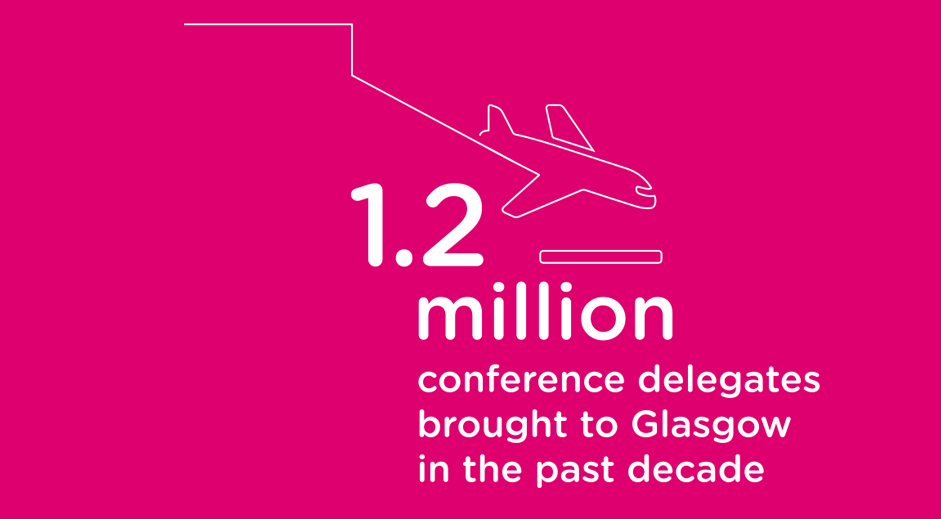 1.2
million
conference delegates brought to Glasgow in the past decade