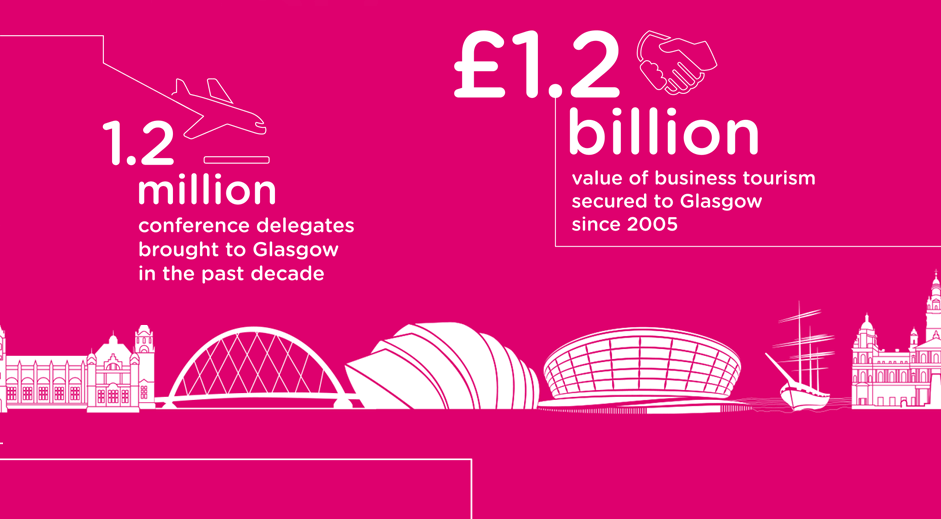 1.2 million
conference delegates brought to Glasgow in the past decade

£1.2 billion
value of business tourism secured to Glasgow since 2005